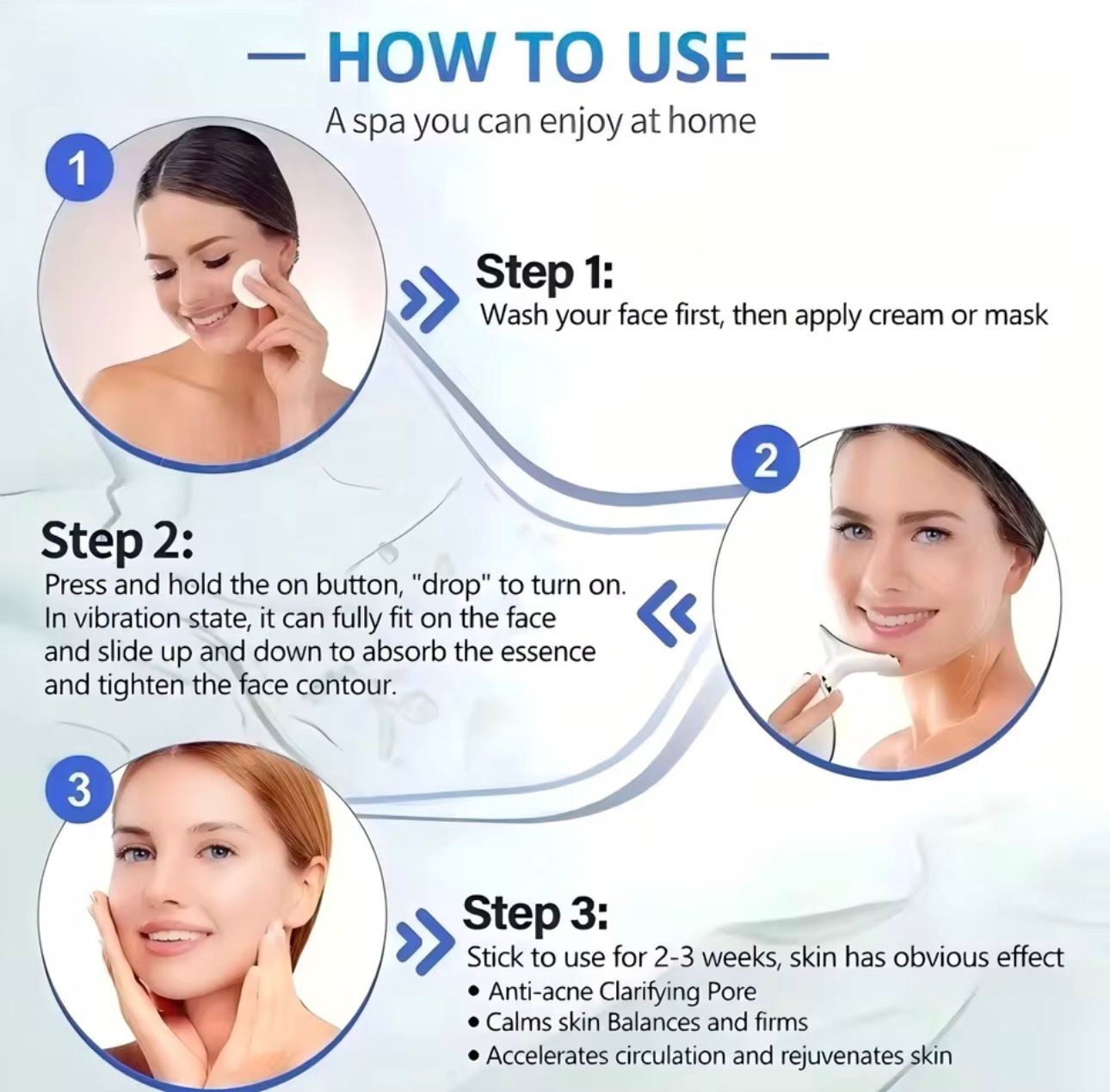 — HOW TO USE —

A spa you can enjoy at home

1

Step 1:
Wash your face first, then apply cream or mask

2

Step 2:
Press and hold the on button, "drop" to turn on. In vibration state, it can fully fit on the face and slide up and down to absorb the essence and tighten the face contour.

3

Step 3:
Stick to use for 2-3 weeks, skin has obvious effect
• Anti-acne Clarifying Pore
• Calms skin Balances and firms
• Accelerates circulation and rejuvenates skin